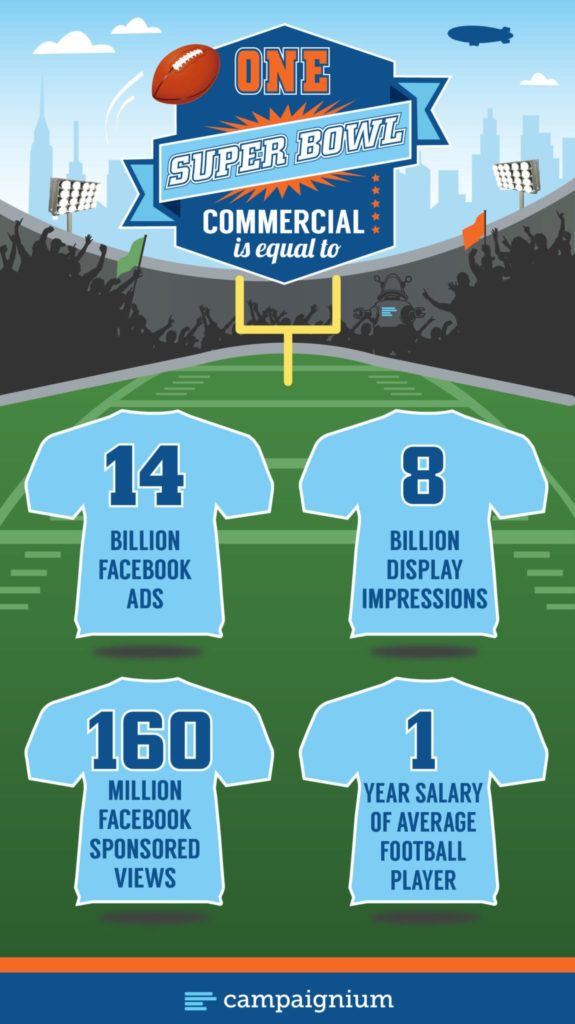 ONE
SUPER BOWL
COMMERCIAL
is equal to

14
BILLION FACEBOOK ADS

8
BILLION DISPLAY IMPRESSIONS

160
MILLION FACEBOOK SPONSORED VIEWS

1
YEAR SALARY OF AVERAGE FOOTBALL PLAYER

campaignium